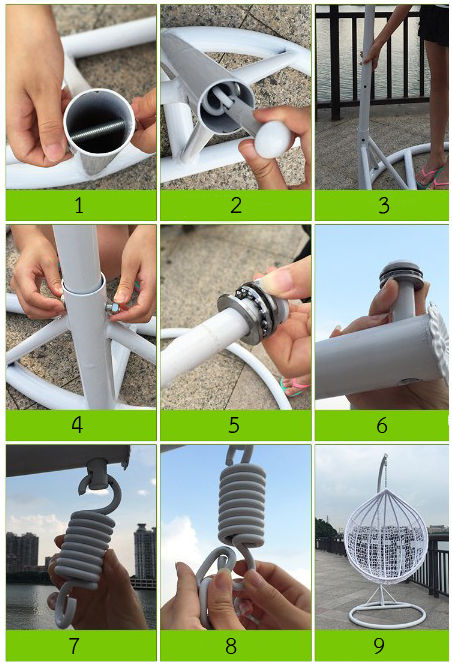 1

2

3

4

5

6

7

8

9